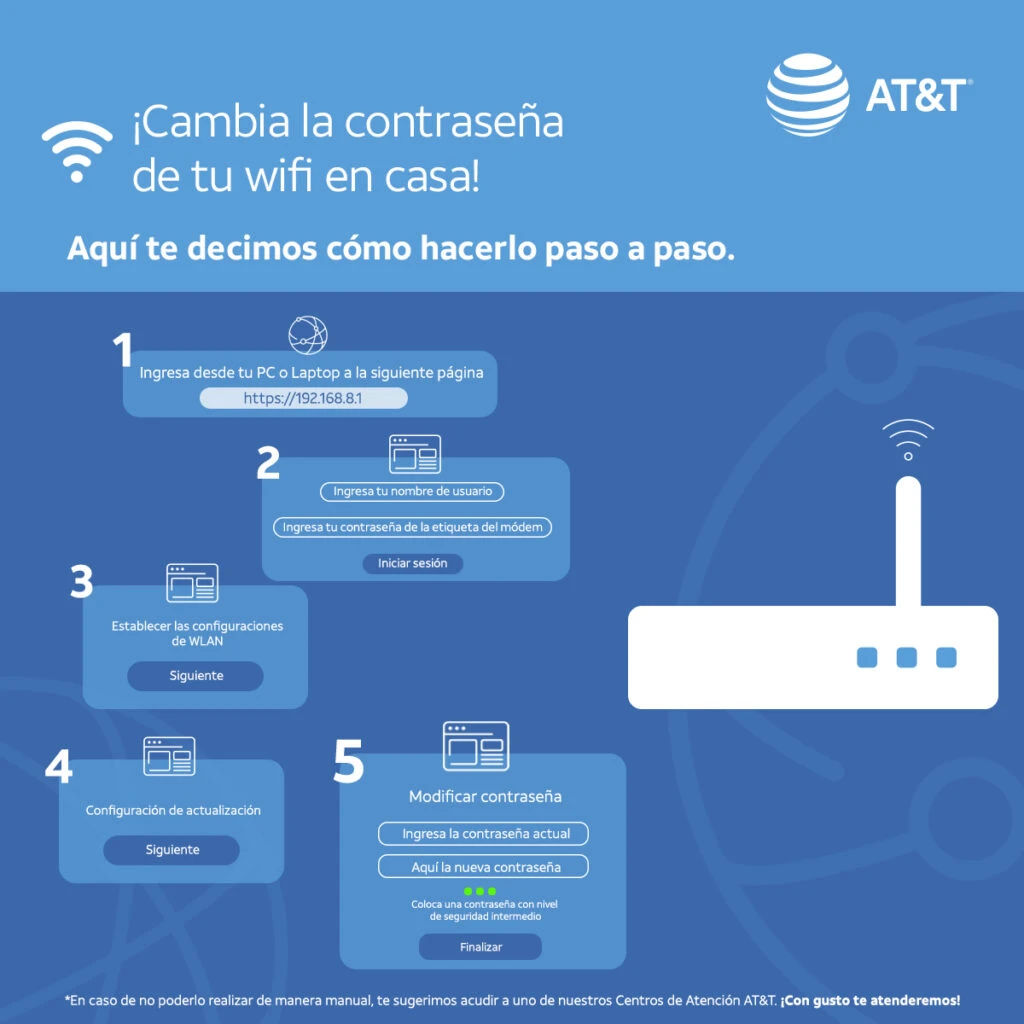 AT&T

¡Cambia la contraseña de tu wifi en casa!

Aquí te decimos cómo hacerlo paso a paso.

1
Ingresa desde tu PC o Laptop a la siguiente página
https://192.168.8.1

2
Ingresa tu nombre de usuario
Ingresa tu contraseña de la etiqueta del módem
Iniciar sesión

3
Establecer las configuraciones de WLAN
Siguiente

4
Configuración de actualización
Siguiente

5
Modificar contraseña
Ingresa la contraseña actual
Aquí la nueva contraseña
Coloca una contraseña con nivel de seguridad intermedio
Finalizar

*En caso de no poderlo realizar de manera manual, te sugerimos acudir a uno de nuestros Centros de Atención AT&T. ¡Con gusto te atenderemos!